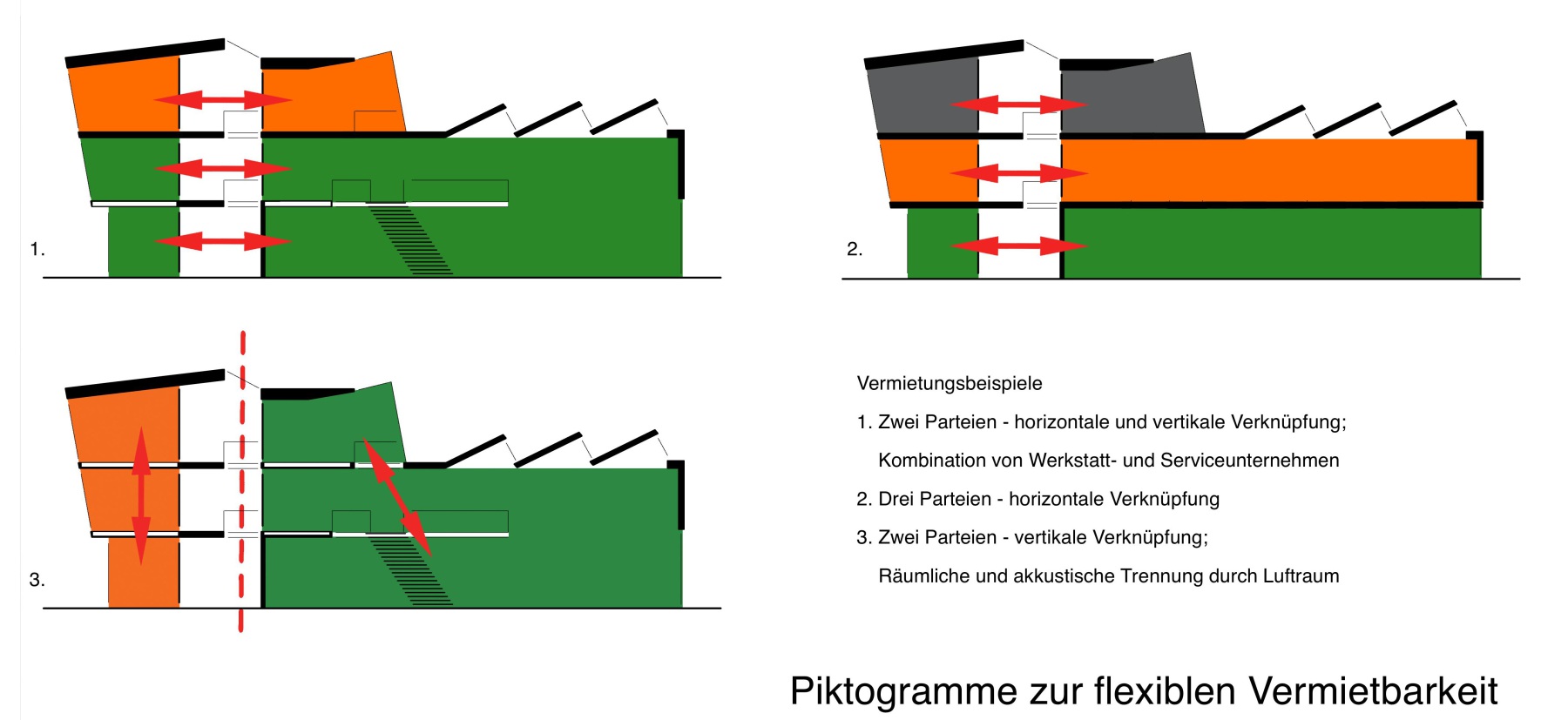 1.

2.

3.

Vermietungsbeispiele

1. Zwei Parteien - horizontale und vertikale Verknüpfung;
Kombination von Werkstatt- und Serviceunternehmen

2. Drei Parteien - horizontale Verknüpfung

3. Zwei Parteien - vertikale Verknüpfung;
Räumliche und akkustische Trennung durch Luftraum

Piktogramme zur flexiblen Vermietbarkeit